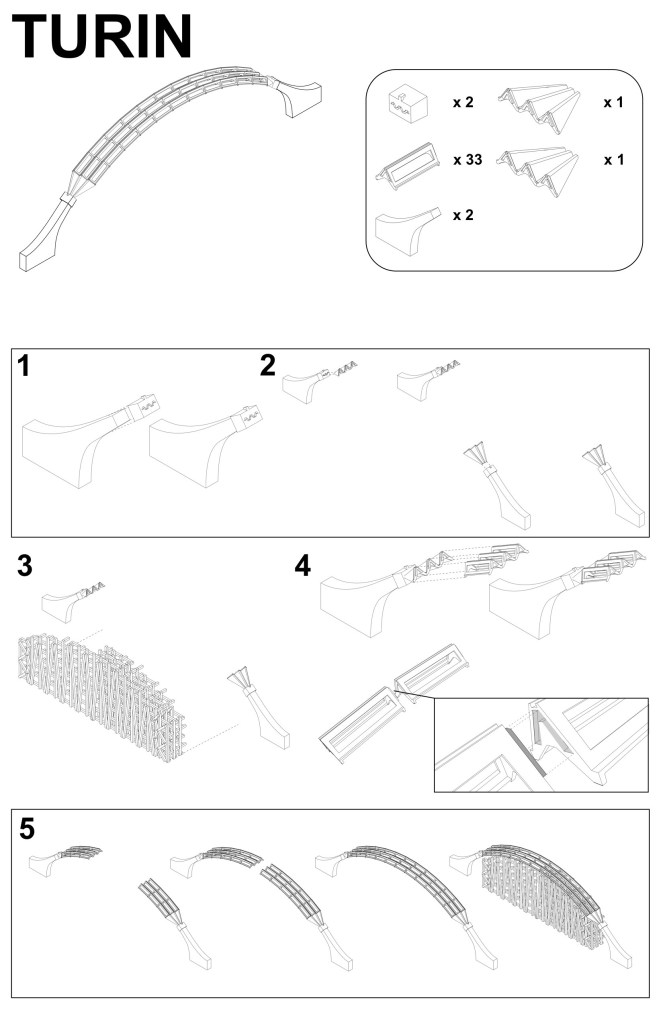 TURIN

x 2
x 1
x 33
x 1
x 2

1
2
3
4
5